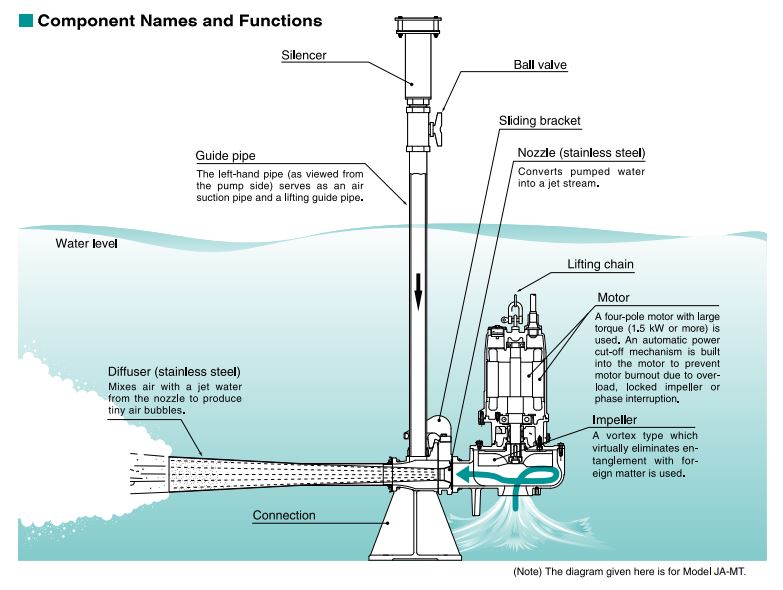 Component Names and Functions

Silencer

Ball valve

Sliding bracket

Guide pipe
The left-hand pipe (as viewed from the pump side) serves as an air suction pipe and a lifting guide pipe.

Nozzle (stainless steel)
Converts pumped water into a jet stream.

Water level

Lifting chain

Motor
A four-pole motor with large torque (1.5 kW or more) is used. An automatic power cut-off mechanism is built into the motor to prevent motor burnout due to overload, locked impeller or phase interruption.

Diffuser (stainless steel)
Mixes air with a jet water from the nozzle to produce tiny air bubbles.

Impeller
A vortex type which virtually eliminates entanglement with foreign matter is used.

Connection

(Note) The diagram given here is for Model JA-MT.